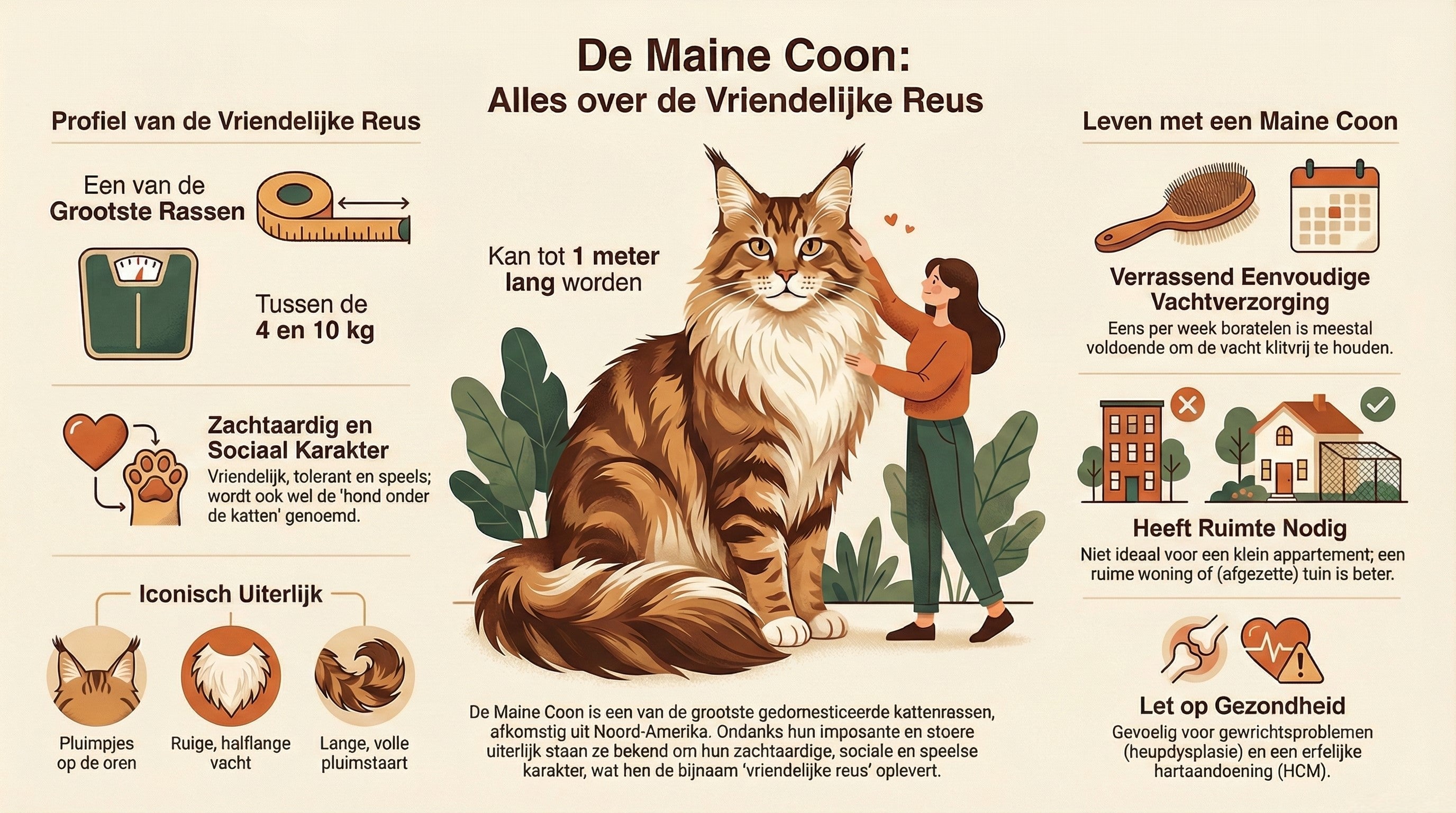 De Maine Coon:
Alles over de Vriendelijke Reus

Profiel van de Vriendelijke Reus

Een van de Grootste Rassen

Tussen de 4 en 10 kg

Zachtaardig en Sociaal Karakter
Vriendelijk, tolerant en speels; wordt ook wel de 'hond onder de katten' genoemd.

Iconisch Uiterlijk

Pluimpjes op de oren

Ruige, halflange vacht

Lange, volle pluimstaart

Kan tot 1 meter lang worden

De Maine Coon is een van de grootste gedomesticeerde kattenrassen, afkomstig uit Noord-Amerika. Ondanks hun imposante en stoere uiterlijk staan ze bekend om hun zachtaardige, sociale en speelse karakter, wat hen de bijnaam 'vriendelijke reus' oplevert.

Leven met een Maine Coon

Verrassend Eenvoudige Vachtverzorging
Eens per week boratelen is meestal voldoende om de vacht klitvrij te houden.

Heeft Ruimte Nodig
Niet ideaal voor een klein appartement; een ruime woning of (afgezette) tuin is beter.

Let op Gezondheid
Gevoelig voor gewrichtsproblemen (heupdysplasie) en een erfelijke hartaandoening (HCM).